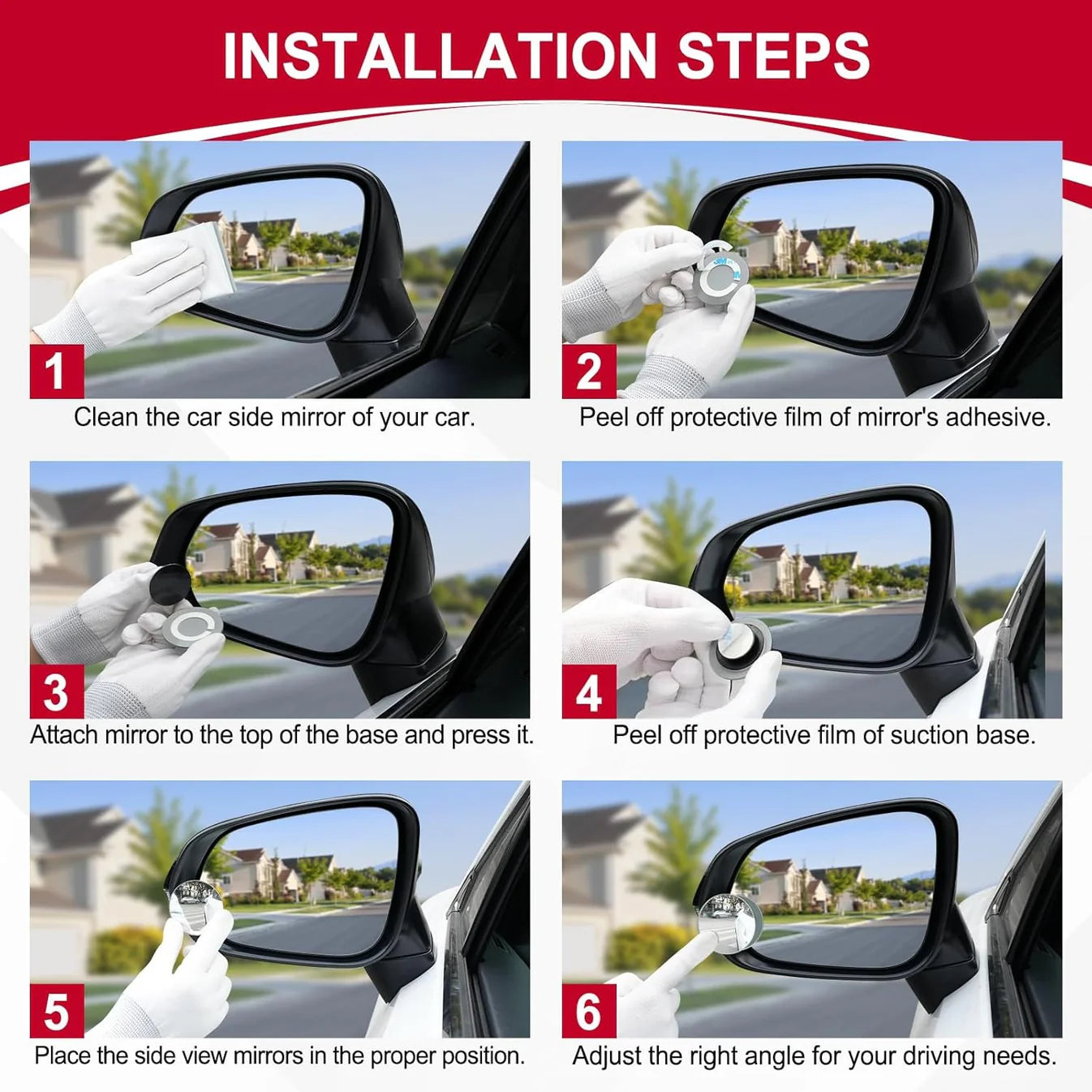 INSTALLATION STEPS

1
Clean the car side mirror of your car.

2
Peel off protective film of mirror's adhesive.

3
Attach mirror to the top of the base and press it.

4
Peel off protective film of suction base.

5
Place the side view mirrors in the proper position.

6
Adjust the right angle for your driving needs.